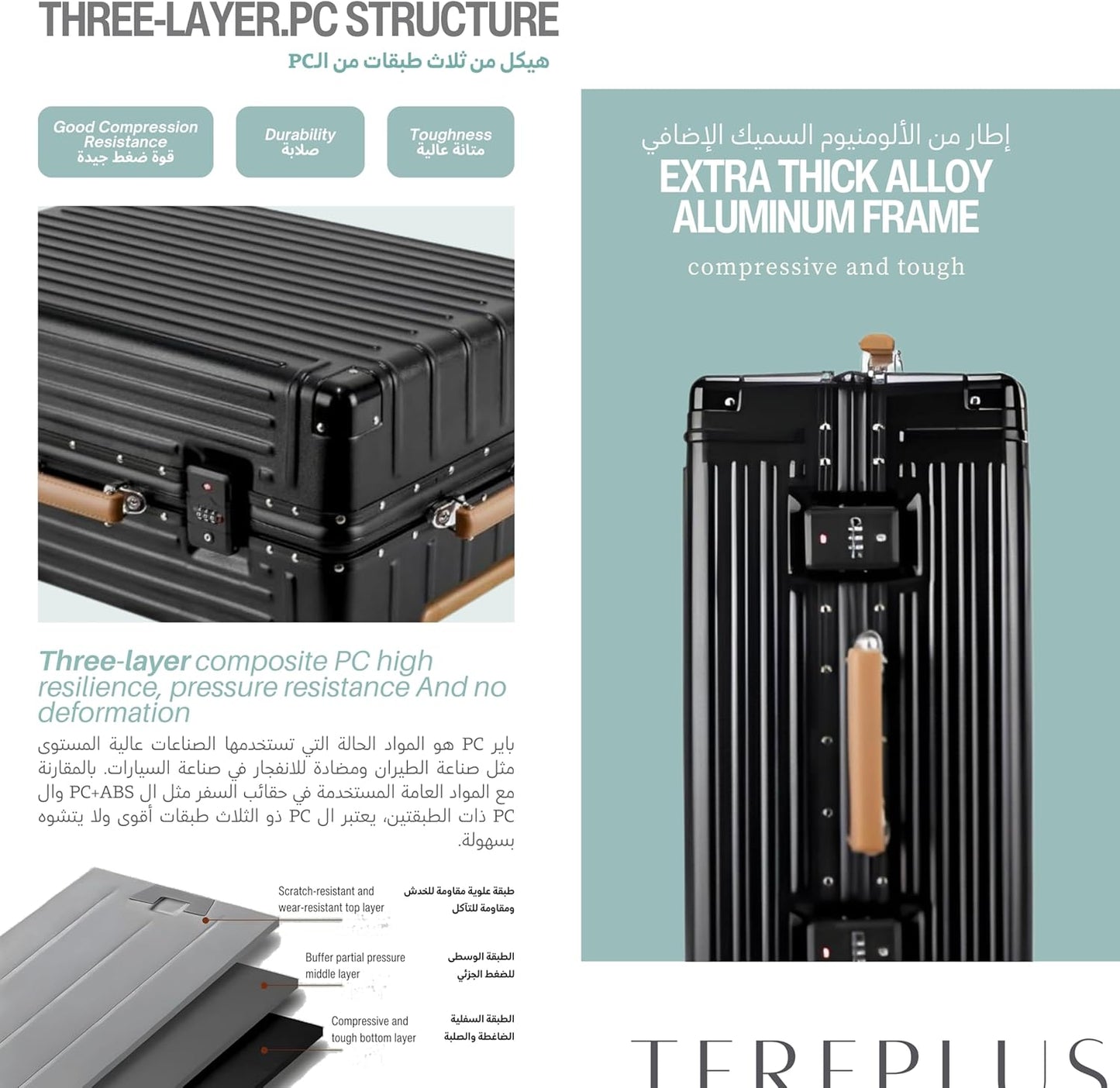 THREE-LAYER.PC STRUCTURE
هيكل من ثلاث طبقات من الPC

Good Compression Resistance
قوة ضغط جيدة

Durability
صلابة

Toughness
متانة عالية

Three-layer composite PC high resilience, pressure resistance And no deformation

باير PC هو المواد الحالة التي تستخدمها الصناعات عالية المستوى مثل صناعة الطيران ومضادة للانفجار في صناعة السيارات. بالمقارنة مع المواد العامة المستخدمة في حقائب السفر مثل ال PC+ABS وال PC ذات الطبقتين، يعتبر ال PC ذو الثلاث طبقات أقوى ولا يتشوه بسهولة.

Scratch-resistant and wear-resistant top layer
طبقة علوية مقاومة للخدش ومقاومة للتآكل

Buffer partial pressure middle layer
الطبقة الوسطى للضغط الجزئي

Compressive and tough bottom layer
الطبقة السفلية الضاغطة والصلبة

إطار من الألومنيوم السميك الإضافي
EXTRA THICK ALLOY ALUMINUM FRAME
compressive and tough

TEREPLUS